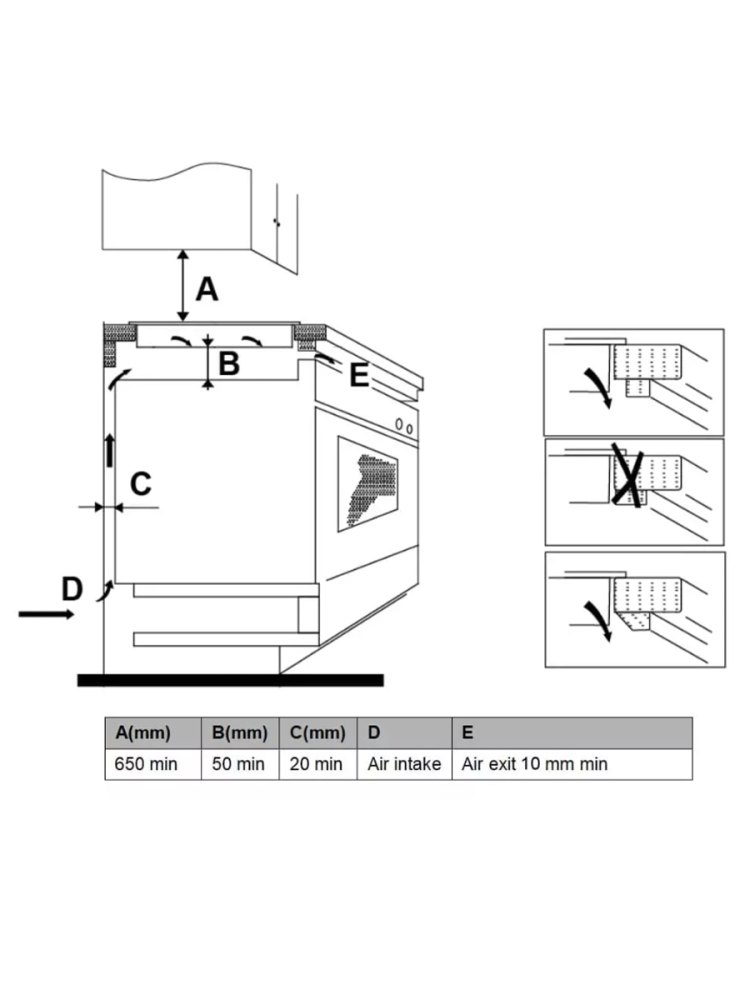 A

B

E

C

D

| A(mm) | B(mm) | C(mm) | D | E |
|---|---|---|---|---|
| 650 min | 50 min | 20 min | Air intake | Air exit 10 mm min |